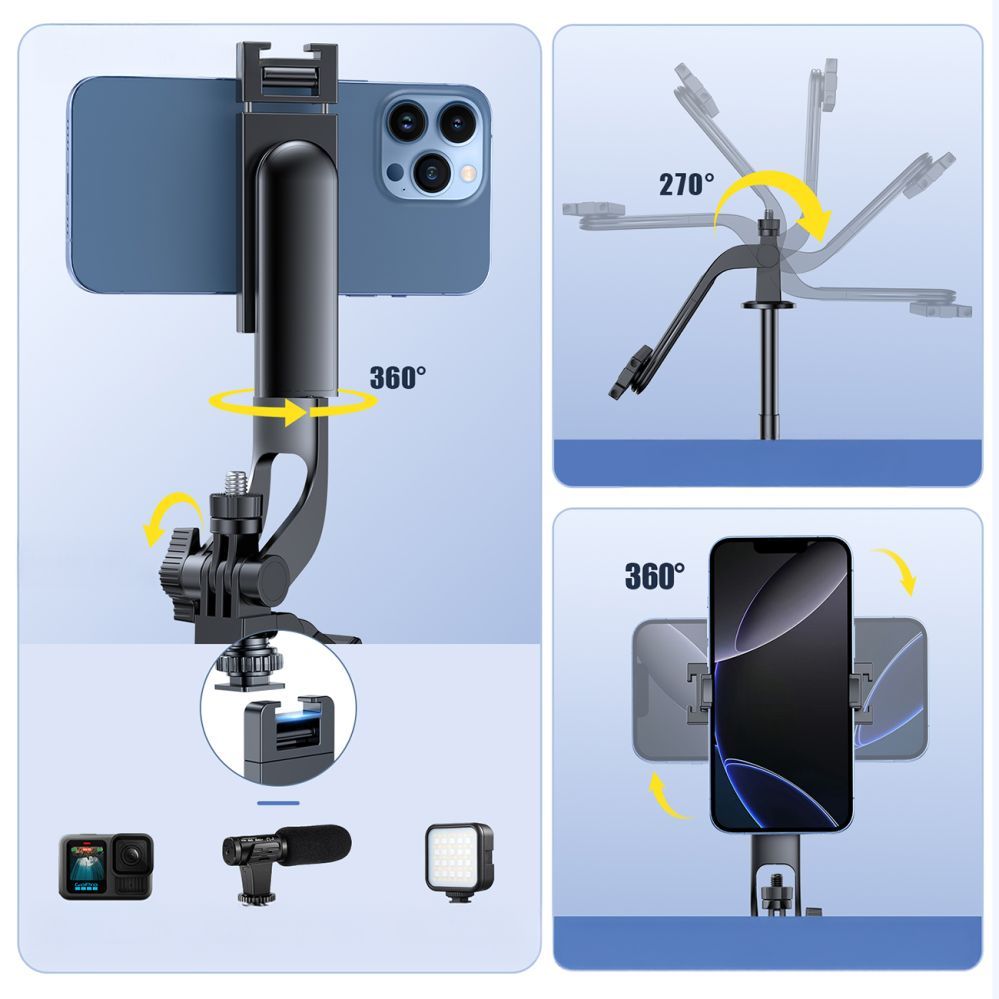 360°

270°

360°