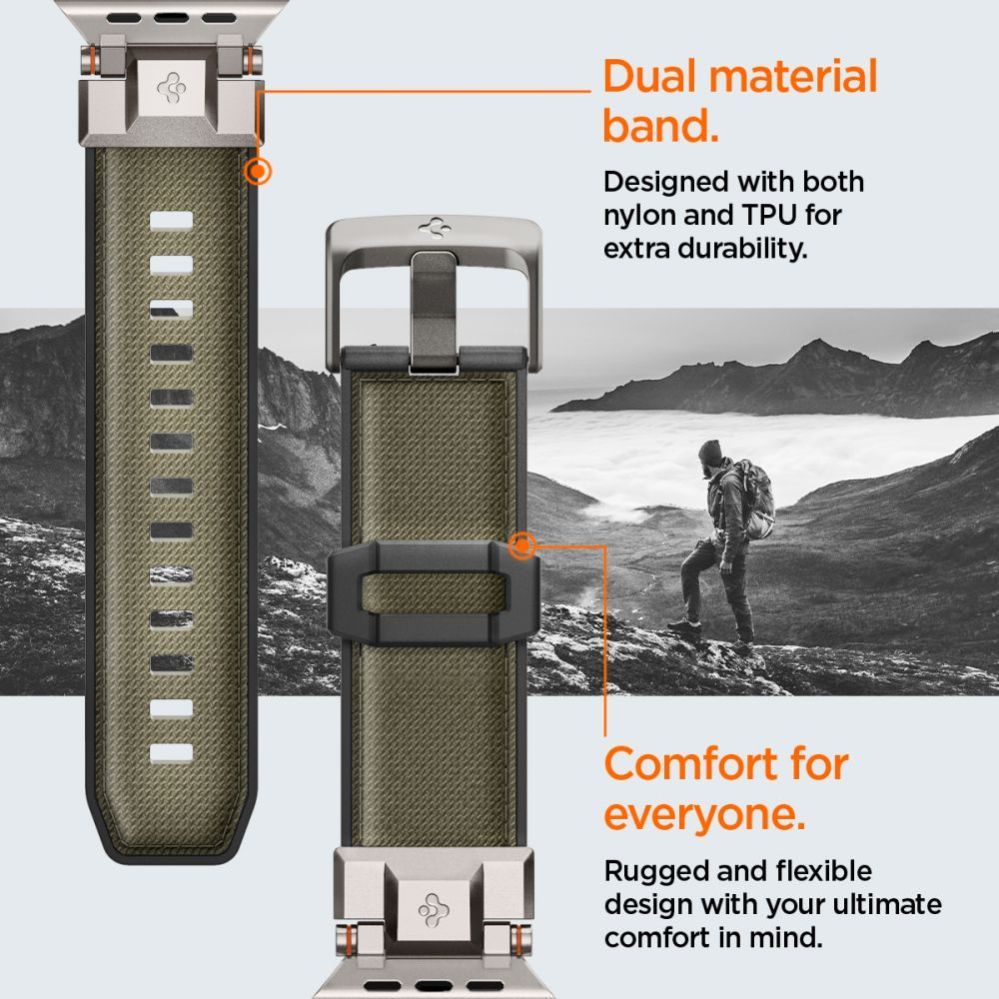 Dual material band.

Designed with both nylon and TPU for extra durability.

Comfort for everyone.

Rugged and flexible design with your ultimate comfort in mind.