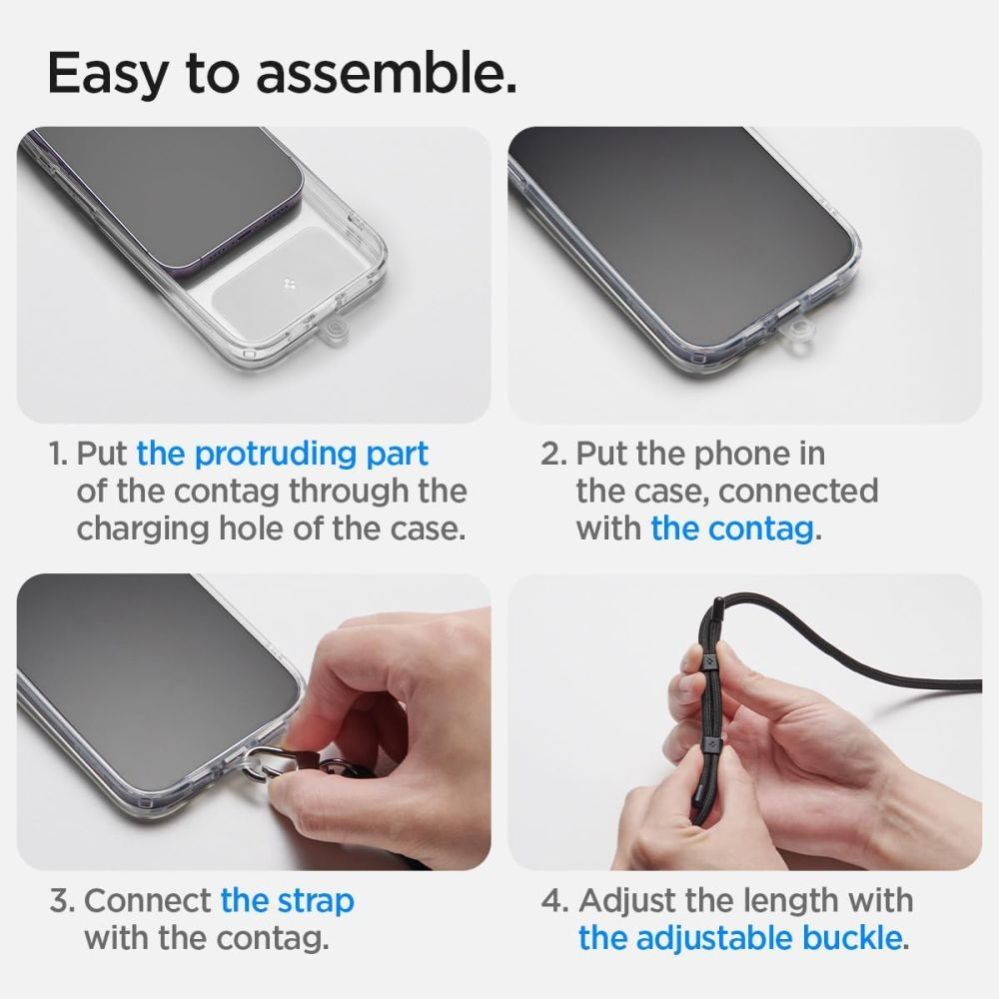 Easy to assemble.

1. Put the protruding part of the contag through the charging hole of the case.

2. Put the phone in the case, connected with the contag.

3. Connect the strap with the contag.

4. Adjust the length with the adjustable buckle.