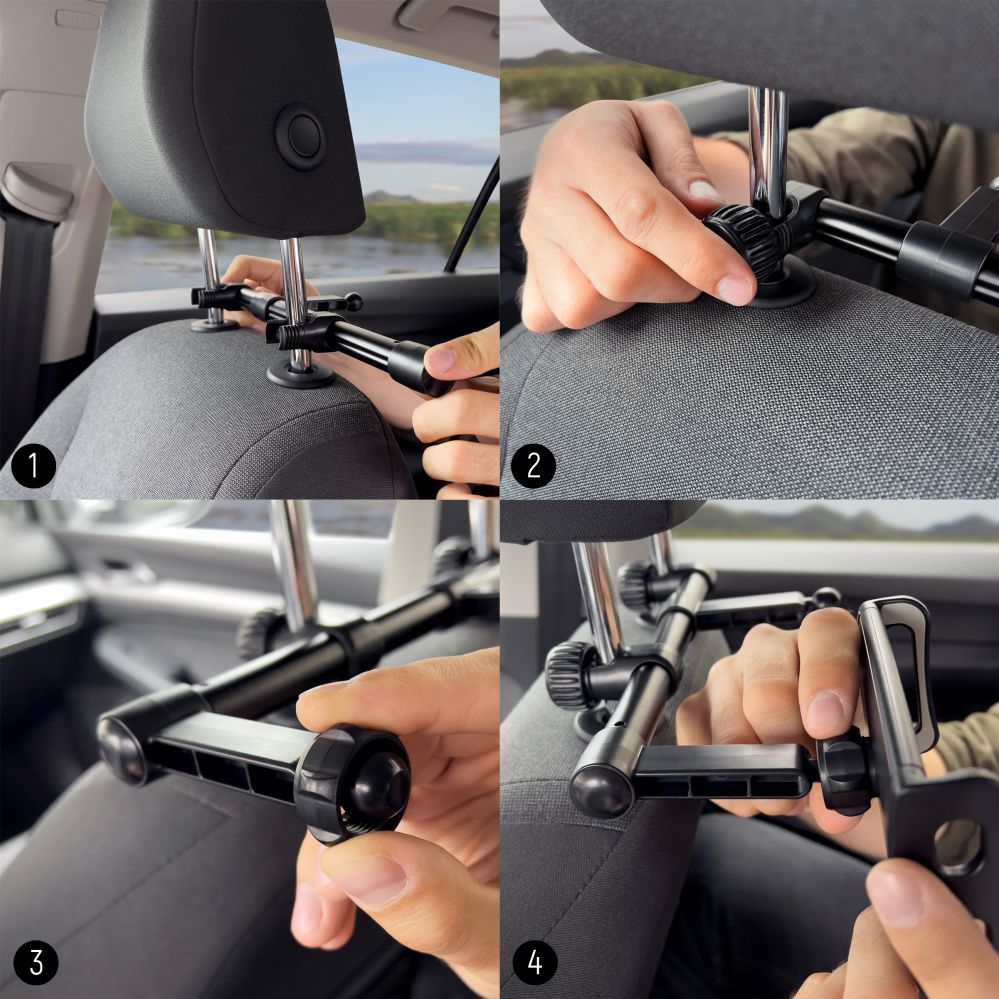 1

2

3

4