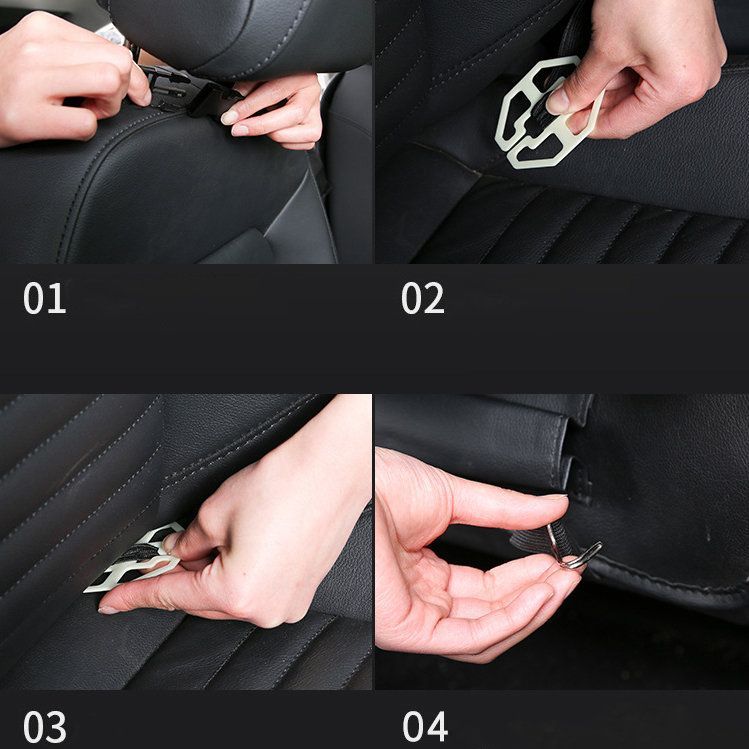 01

02

03

04